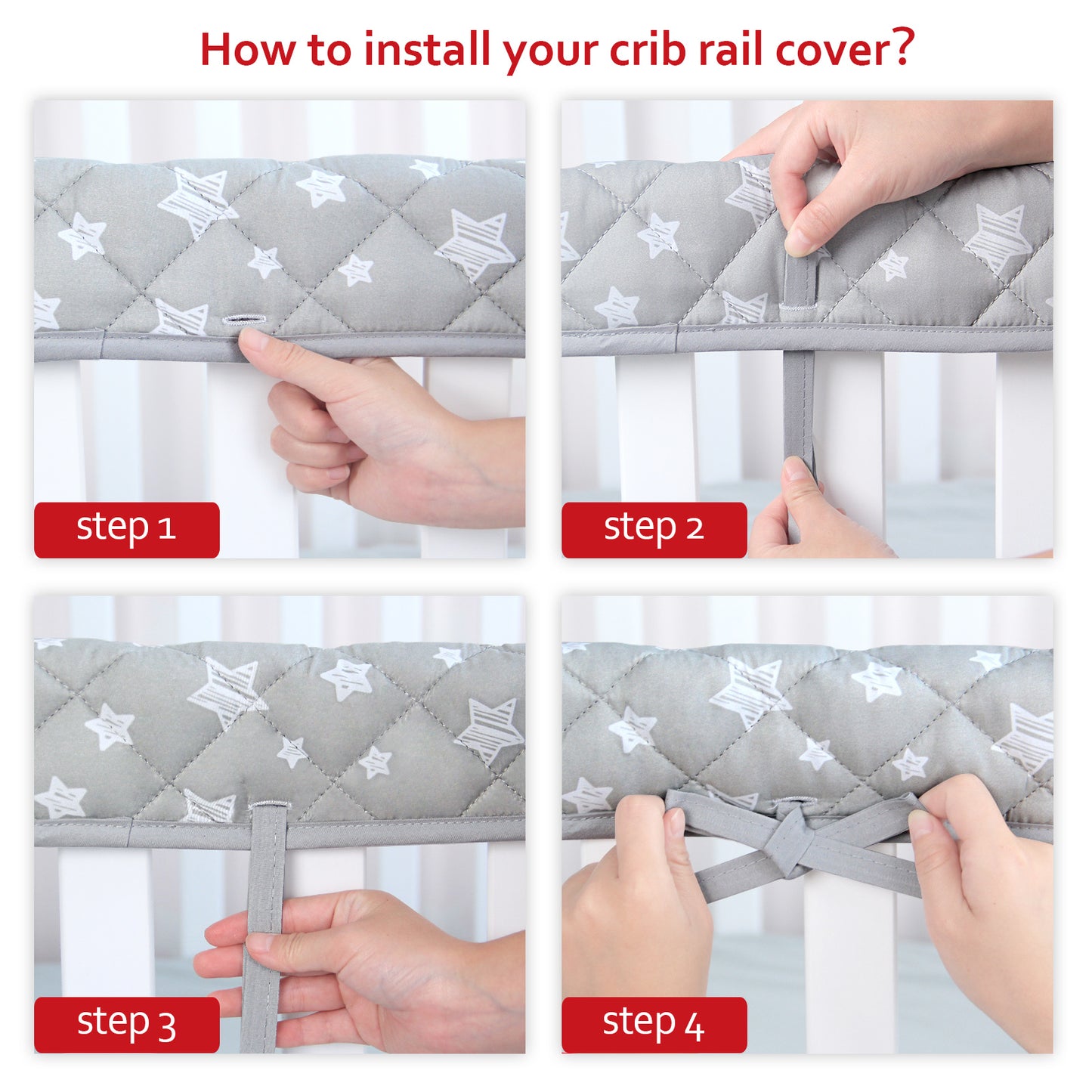 How to install your crib rail cover?

step 1

step 2

step 3

step 4