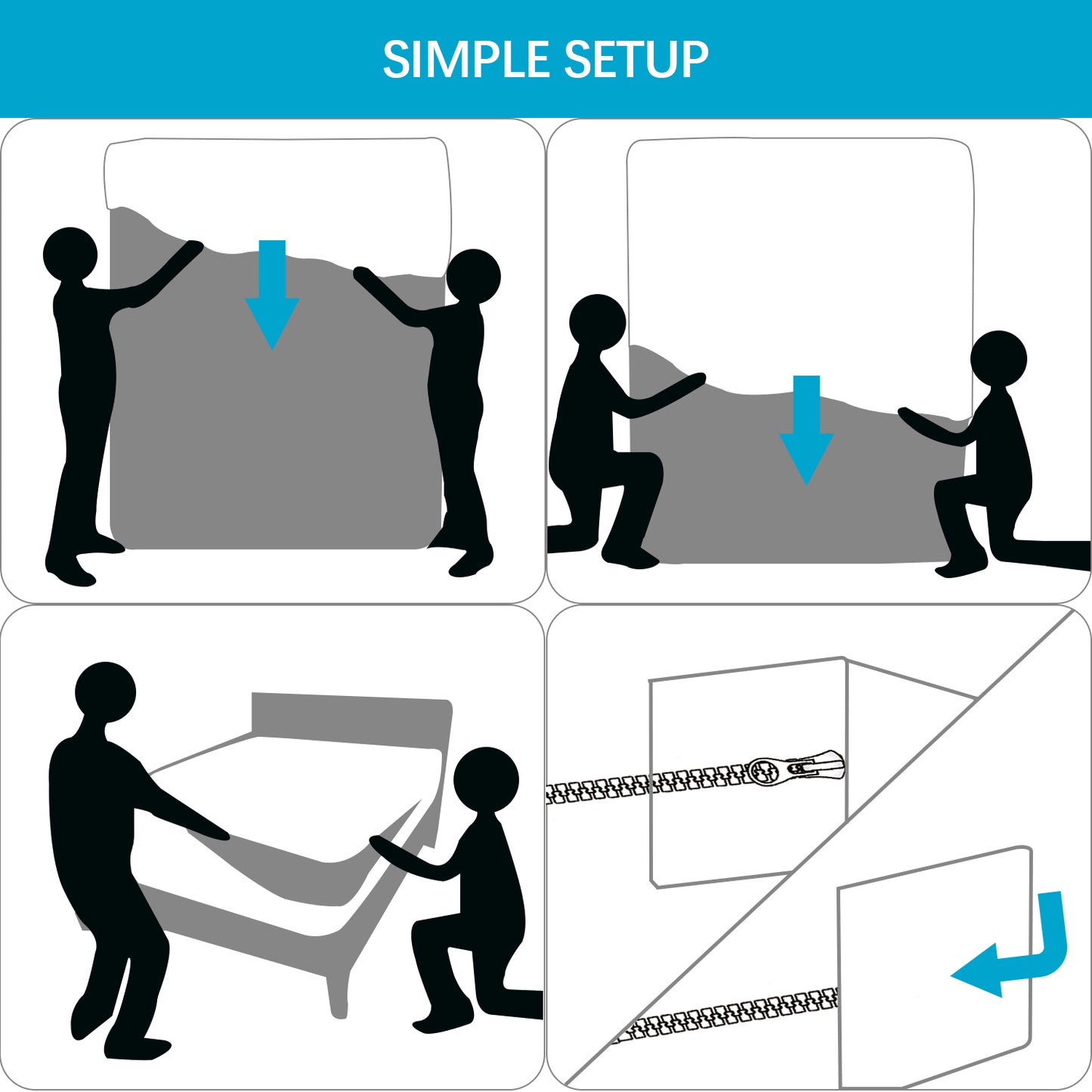 SIMPLE SETUP