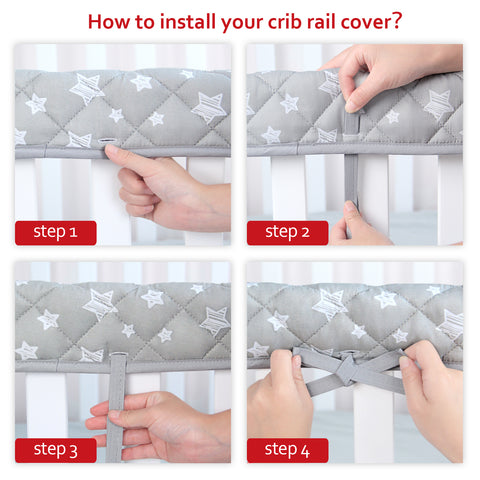 How to install your crib rail cover?

step 1

step 2

step 3

step 4